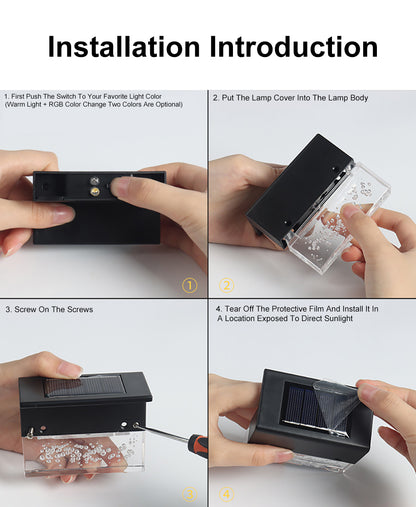 Installation Introduction

1. First Push The Switch To Your Favorite Light Color (Warm Light + RGB Color Change Two Colors Are Optional)

①

2. Put The Lamp Cover Into The Lamp Body

②

3. Screw On The Screws

③

4. Tear Off The Protective Film And Install It In A Location Exposed To Direct Sunlight

④